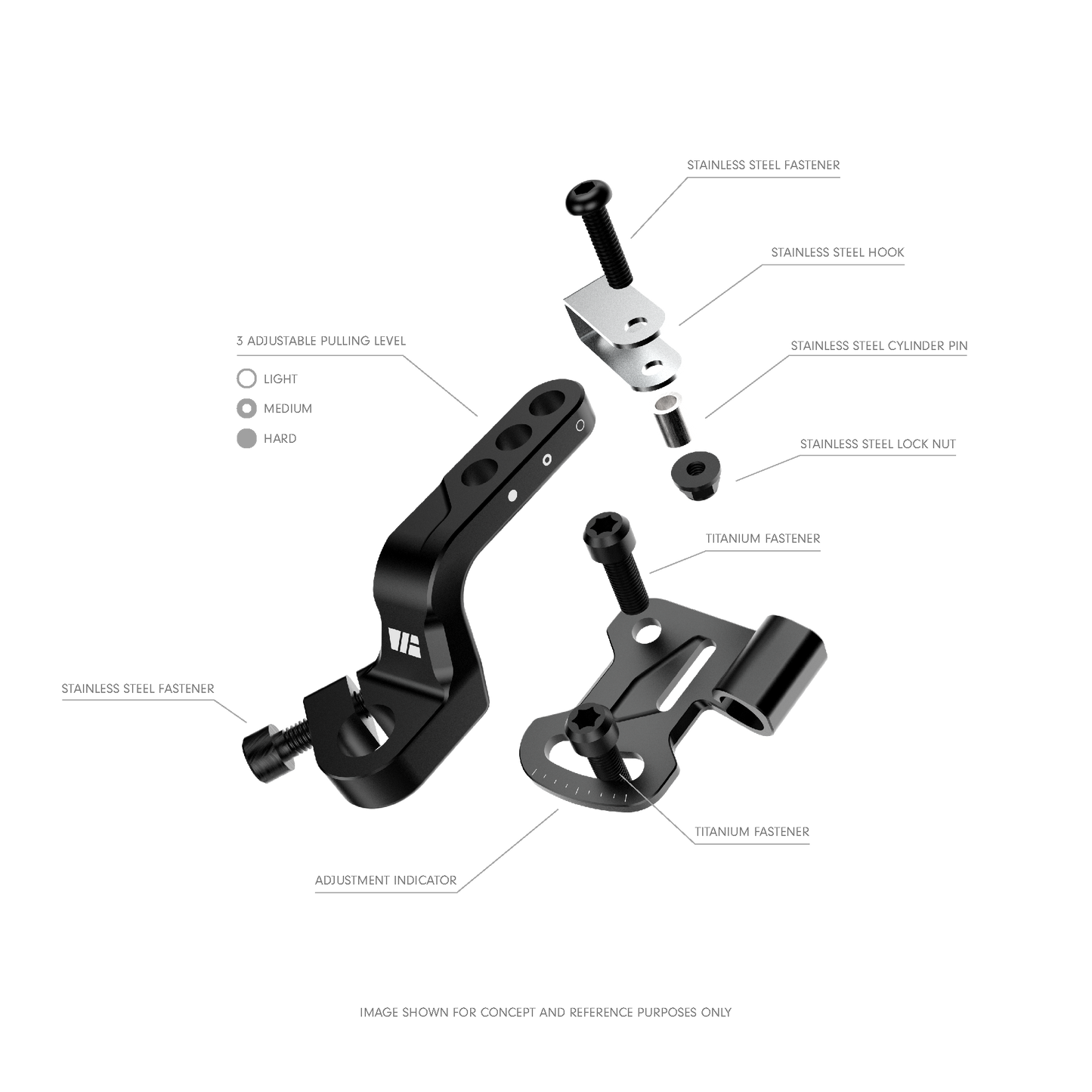 STAINLESS STEEL FASTENER

STAINLESS STEEL HOOK

3 ADJUSTABLE PULLING LEVEL

LIGHT

MEDIUM

HARD

STAINLESS STEEL CYLINDER PIN

STAINLESS STEEL LOCK NUT

TITANIUM FASTENER

STAINLESS STEEL FASTENER

TITANIUM FASTENER

ADJUSTMENT INDICATOR

IMAGE SHOWN FOR CONCEPT AND REFERENCE PURPOSES ONLY