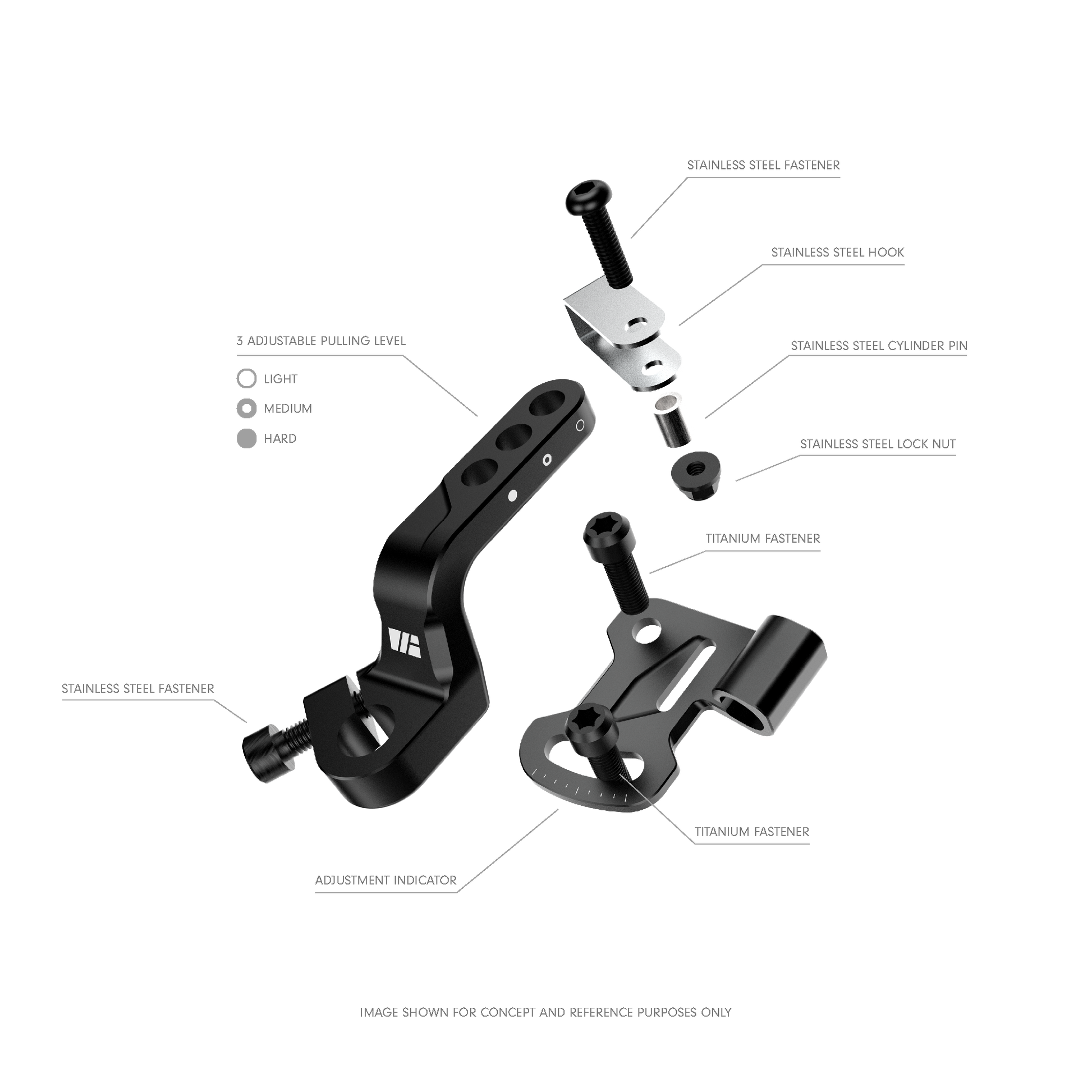 STAINLESS STEEL FASTENER

STAINLESS STEEL HOOK

3 ADJUSTABLE PULLING LEVEL

LIGHT

MEDIUM

HARD

STAINLESS STEEL CYLINDER PIN

STAINLESS STEEL LOCK NUT

TITANIUM FASTENER

STAINLESS STEEL FASTENER

TITANIUM FASTENER

ADJUSTMENT INDICATOR

IMAGE SHOWN FOR CONCEPT AND REFERENCE PURPOSES ONLY