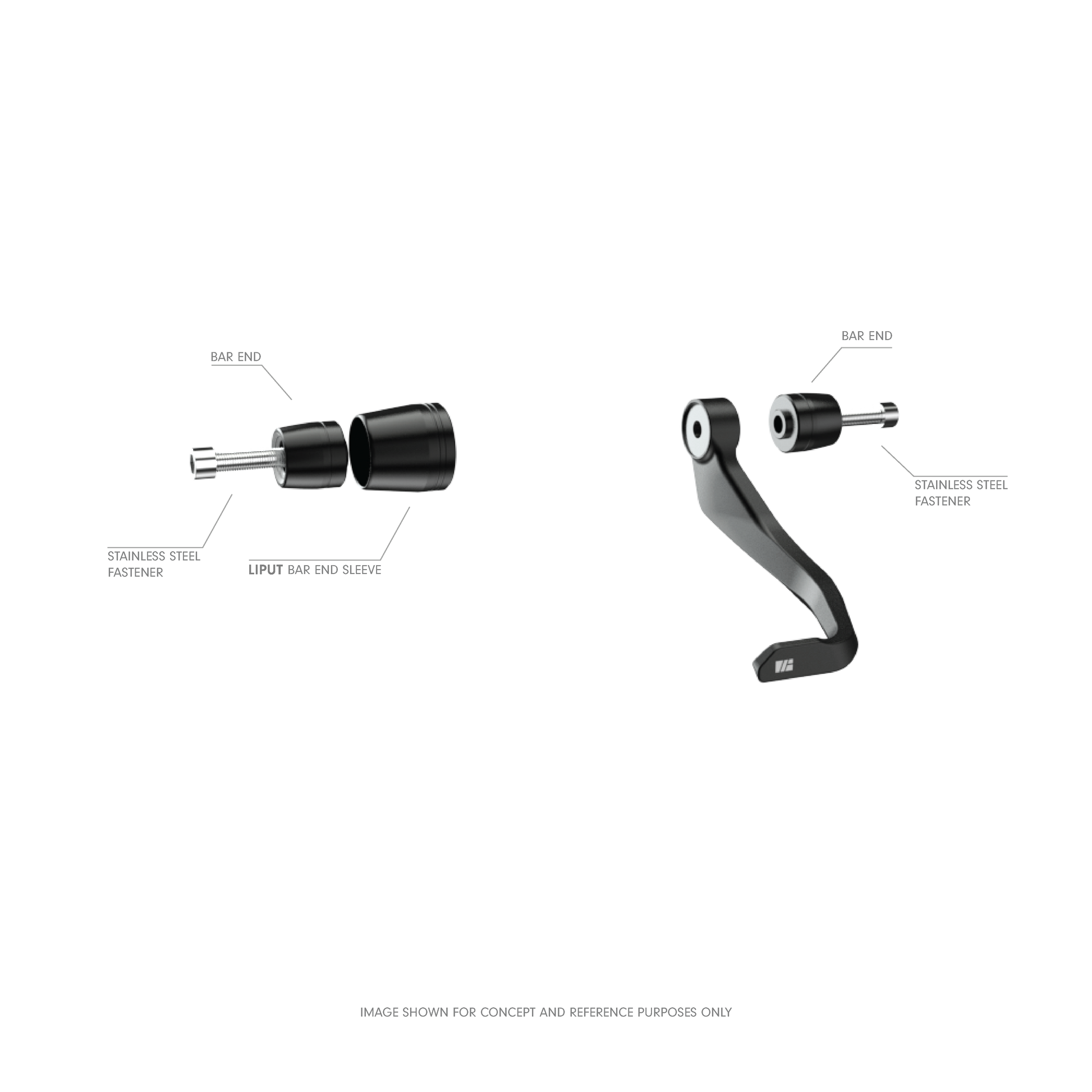 BAR END

STAINLESS STEEL FASTENER

LIPUT BAR END SLEEVE

BAR END

STAINLESS STEEL FASTENER

IMAGE SHOWN FOR CONCEPT AND REFERENCE PURPOSES ONLY