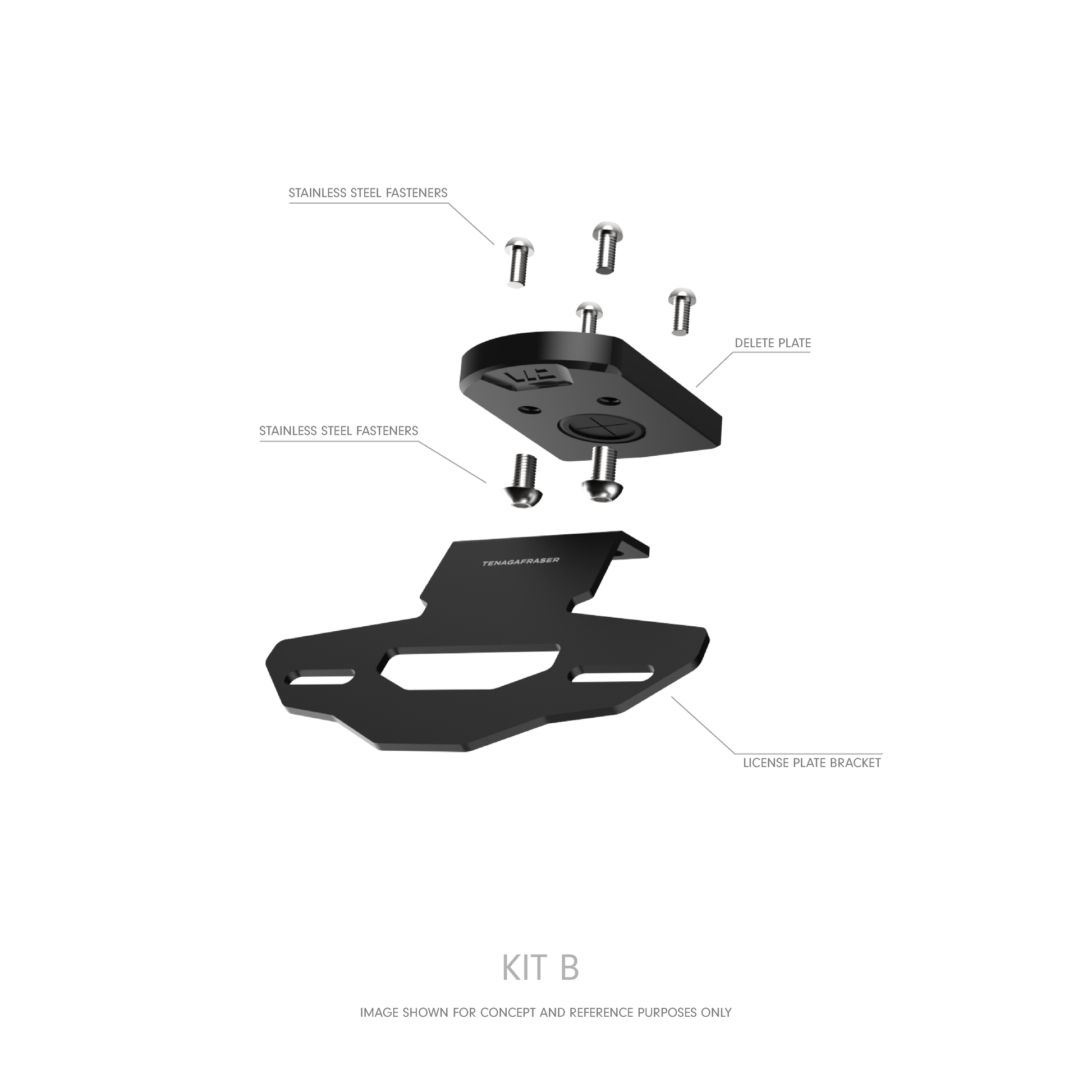 STAINLESS STEEL FASTENERS

DELETE PLATE

STAINLESS STEEL FASTENERS

TENAGAFRASER

LICENSE PLATE BRACKET

KIT B

IMAGE SHOWN FOR CONCEPT AND REFERENCE PURPOSES ONLY